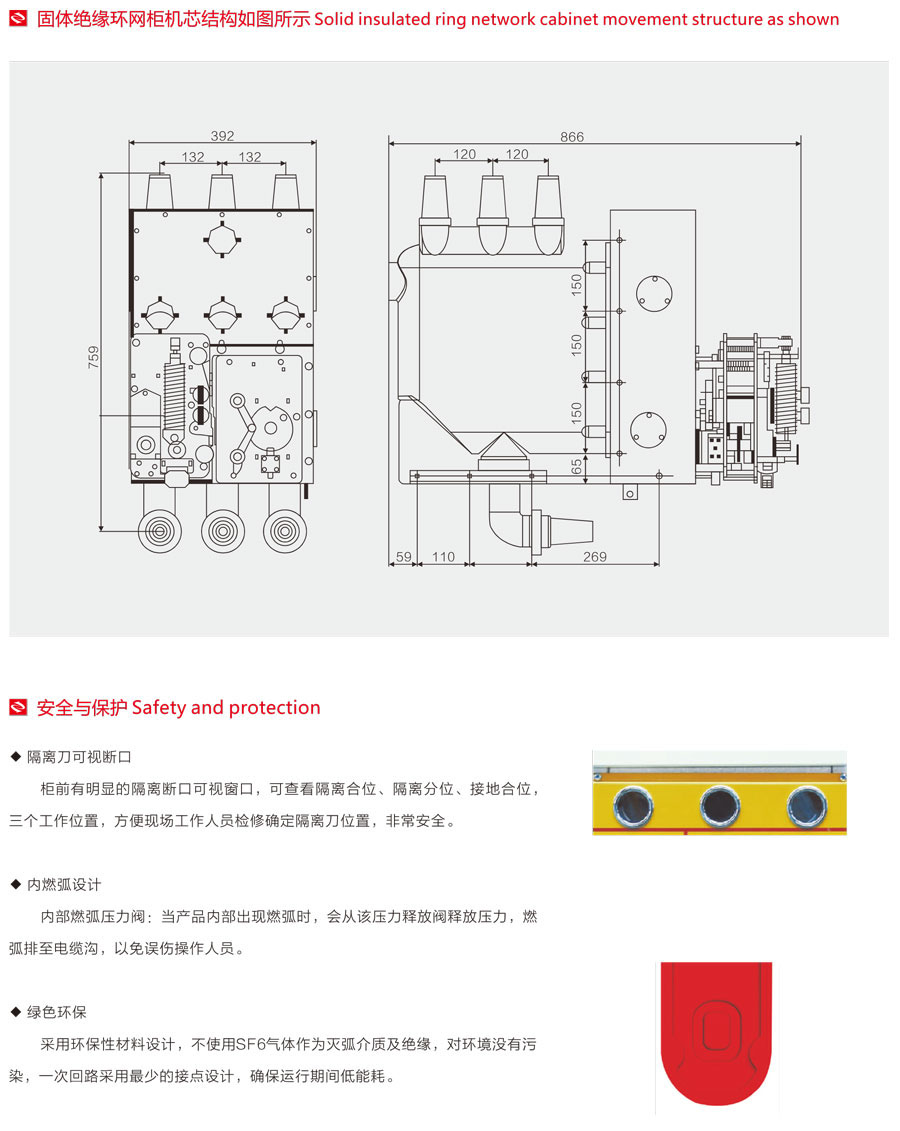 固体绝缘环网柜机芯结构如图所示 Solid insulated ring network cabinet movement structure as shown

392
132
132
759

866
120
120
150
150
150
65
59
110
269

安全与保护 Safety and protection

◆ 隔离刀可视断口

柜前有明显的隔离断口可视窗口，可查看隔离合位、隔离分位、接地合位，三个工作位置，方便现场工作人员检修确定隔离刀位置，非常安全。

◆ 内燃弧设计

内部燃弧压力阀：当产品内部出现燃弧时，会从该压力释放阀释放压力，燃弧排至电缆沟，以免误伤操作人员。

◆ 绿色环保

采用环保性材料设计，不使用SF6气体作为灭弧介质及绝缘，对环境没有污染，一次回路采用最少的接点设计，确保运行期间低能耗。