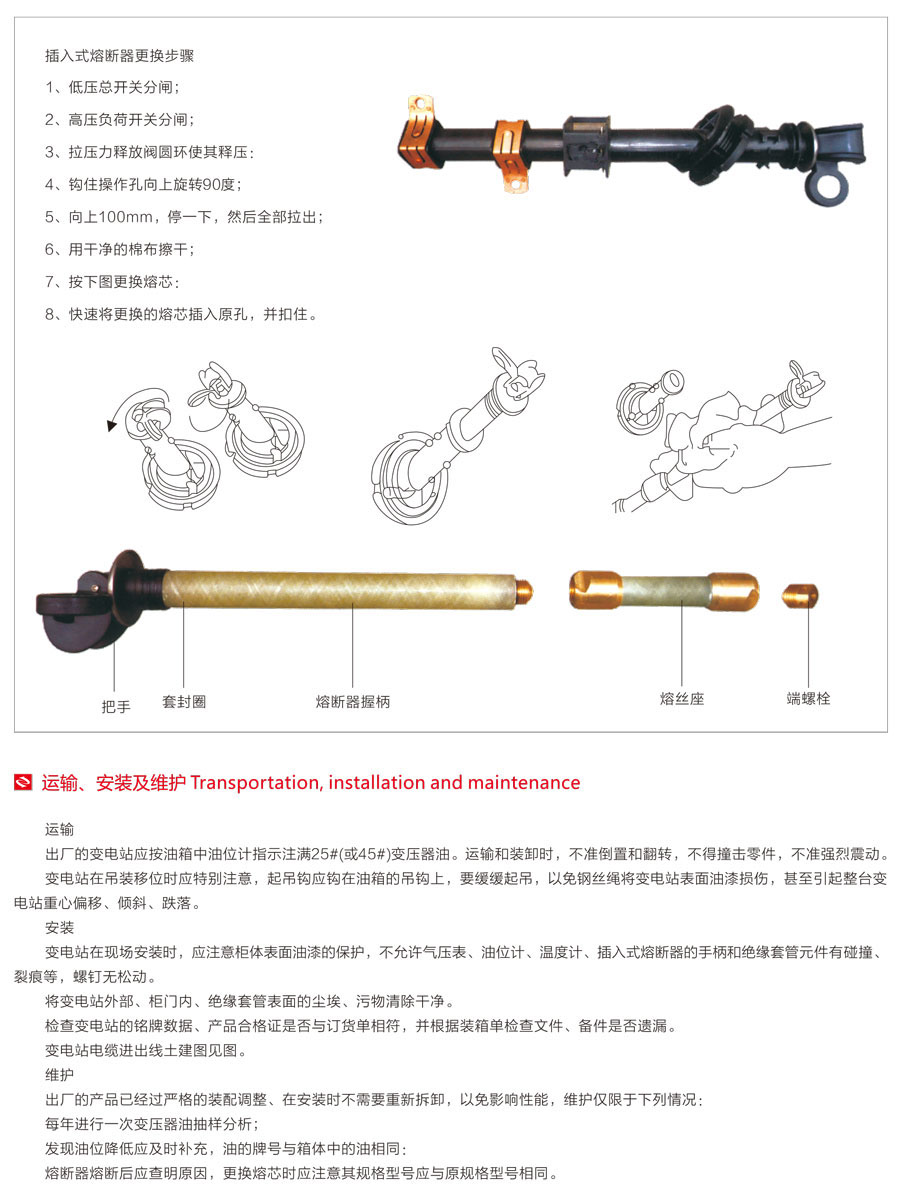 插入式熔断器更换步骤

1、低压总开关分闸；

2、高压负荷开关分闸；

3、拉压力释放阀圆环使其释压：

4、钩住操作孔向上旋转90度；

5、向上100mm，停一下，然后全部拉出；

6、用干净的棉布擦干；

7、按下图更换熔芯：

8、快速将更换的熔芯插入原孔，并扣住。

把手

套封圈

熔断器握柄

熔丝座

端螺栓

运输、安装及维护 Transportation, installation and maintenance

运输

出厂的变电站应按油箱中油位计指示注满25#(或45#)变压器油。运输和装卸时，不准倒置和翻转，不得撞击零件，不准强烈震动。

变电站在吊装移位时应特别注意，起吊钩应钩在油箱的吊钩上，要缓缓起吊，以免钢丝绳将变电站表面油漆损伤，甚至引起整台变电站重心偏移、倾斜、跌落。

安装

变电站在现场安装时，应注意柜体表面油漆的保护，不允许气压表、油位计、温度计、插入式熔断器的手柄和绝缘套管元件有碰撞、裂痕等，螺钉无松动。

将变电站外部、柜门内、绝缘套管表面的尘埃、污物清除干净。

检查变电站的铭牌数据、产品合格证是否与订货单相符，并根据装箱单检查文件、备件是否遗漏。

变电站电缆进出线土建图见图。

维护

出厂的产品已经过严格的装配调整、在安装时不需要重新拆卸，以免影响性能，维护仅限于下列情况：

每年进行一次变压器油抽样分析；

发现油位降低应及时补充，油的牌号与箱体中的油相同：

熔断器熔断后应查明原因，更换熔芯时应注意其规格型号应与原规格型号相同。